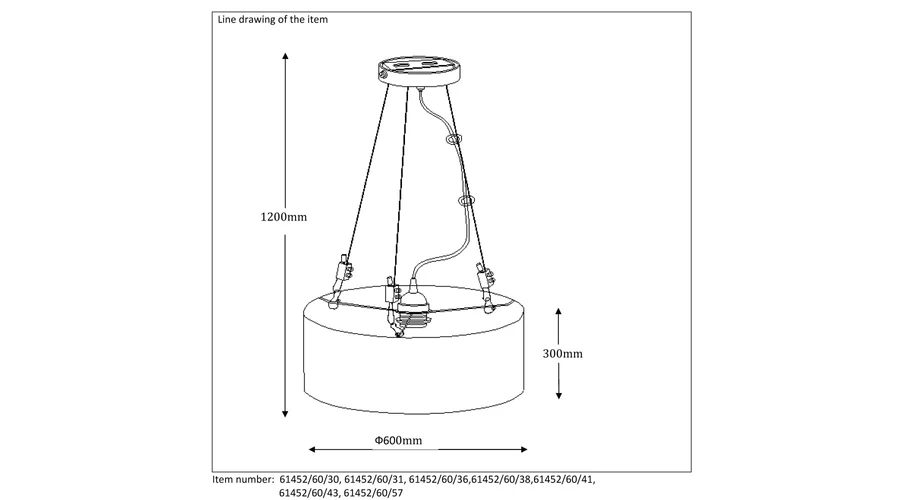 Line drawing of the item

1200mm

300mm

Φ600mm

Item number: 61452/60/30, 61452/60/31, 61452/60/36,61452/60/38,61452/60/41, 61452/60/43, 61452/60/57